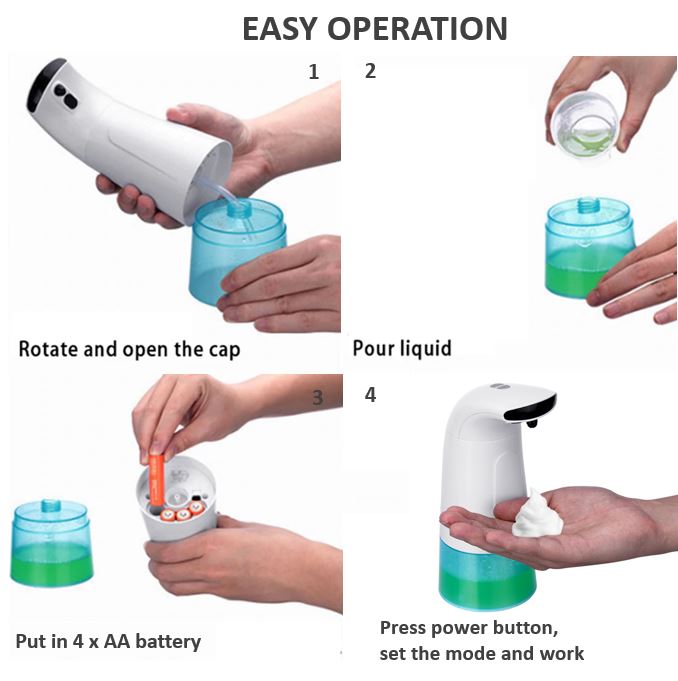 EASY OPERATION

1

Rotate and open the cap

2

Pour liquid

3

Put in 4 x AA battery

4

Press power button, set the mode and work