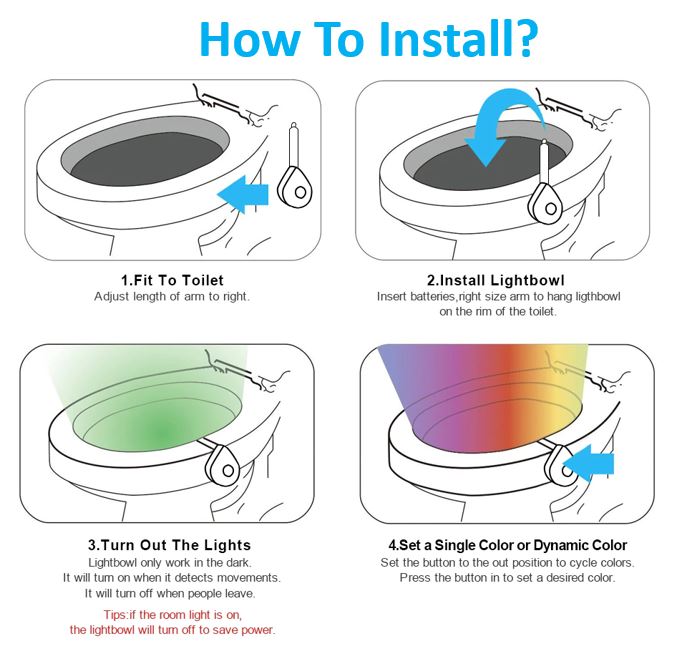 How To Install?

1.Fit To Toilet
Adjust length of arm to right.

2.Install Lightbowl
Insert batteries,right size arm to hang ligthbowl on the rim of the toilet.

3.Turn Out The Lights
Lightbowl only work in the dark.
It will turn on when it detects movements.
It will turn off when people leave.

Tips:if the room light is on, the lightbowl will turn off to save power.

4.Set a Single Color or Dynamic Color
Set the button to the out position to cycle colors.
Press the button in to set a desired color.