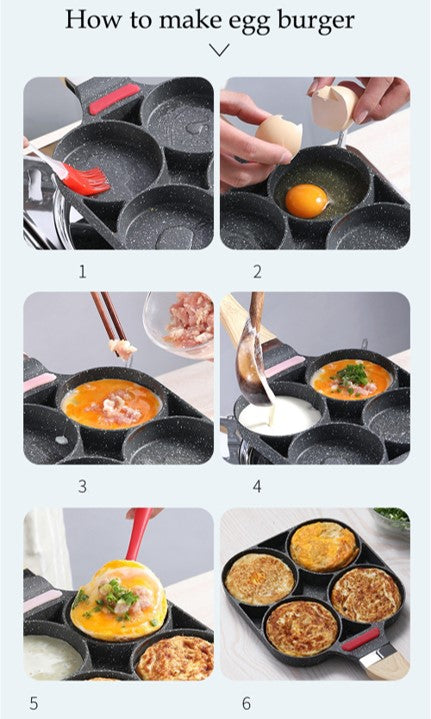 How to make egg burger

1

2

3

4

5

6