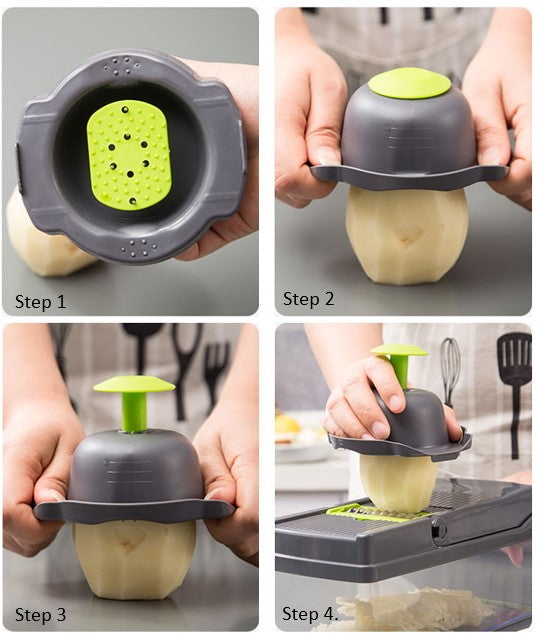 Step 1

Step 2

Step 3

Step 4.