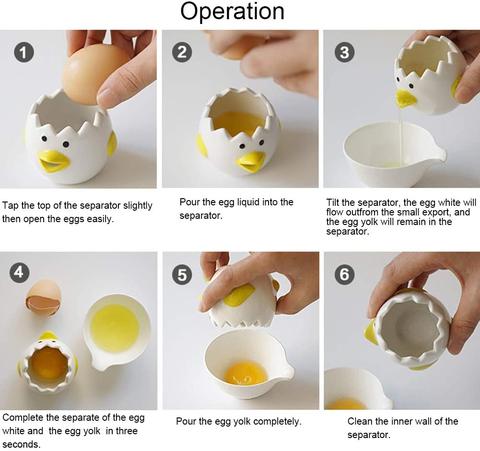 Operation

1

Tap the top of the separator slightly then open the eggs easily.

2

Pour the egg liquid into the separator.

3

Tilt the separator, the egg white will flow outfrom the small export, and the egg yolk will remain in the separator.

4

Complete the separate of the egg white and the egg yolk in three seconds.

5

Pour the egg yolk completely.

6

Clean the inner wall of the separator.