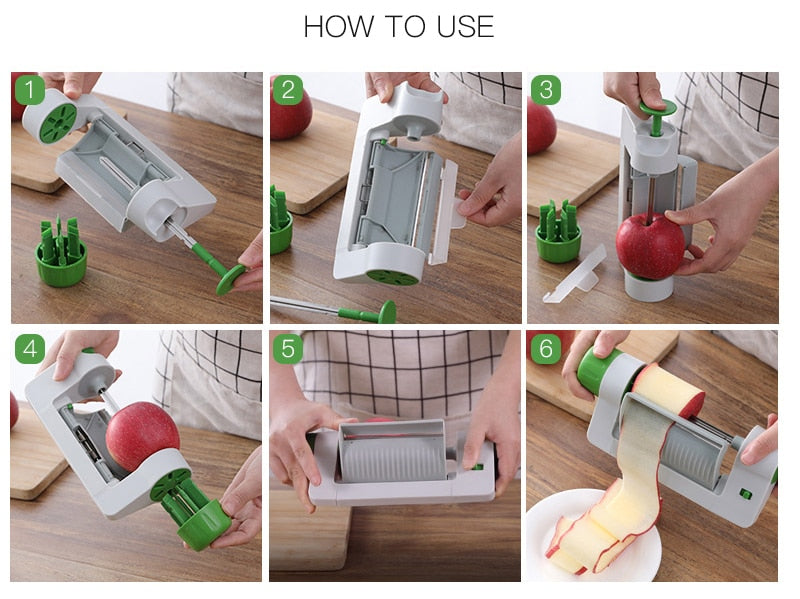 HOW TO USE

1

2

3

4

5

6